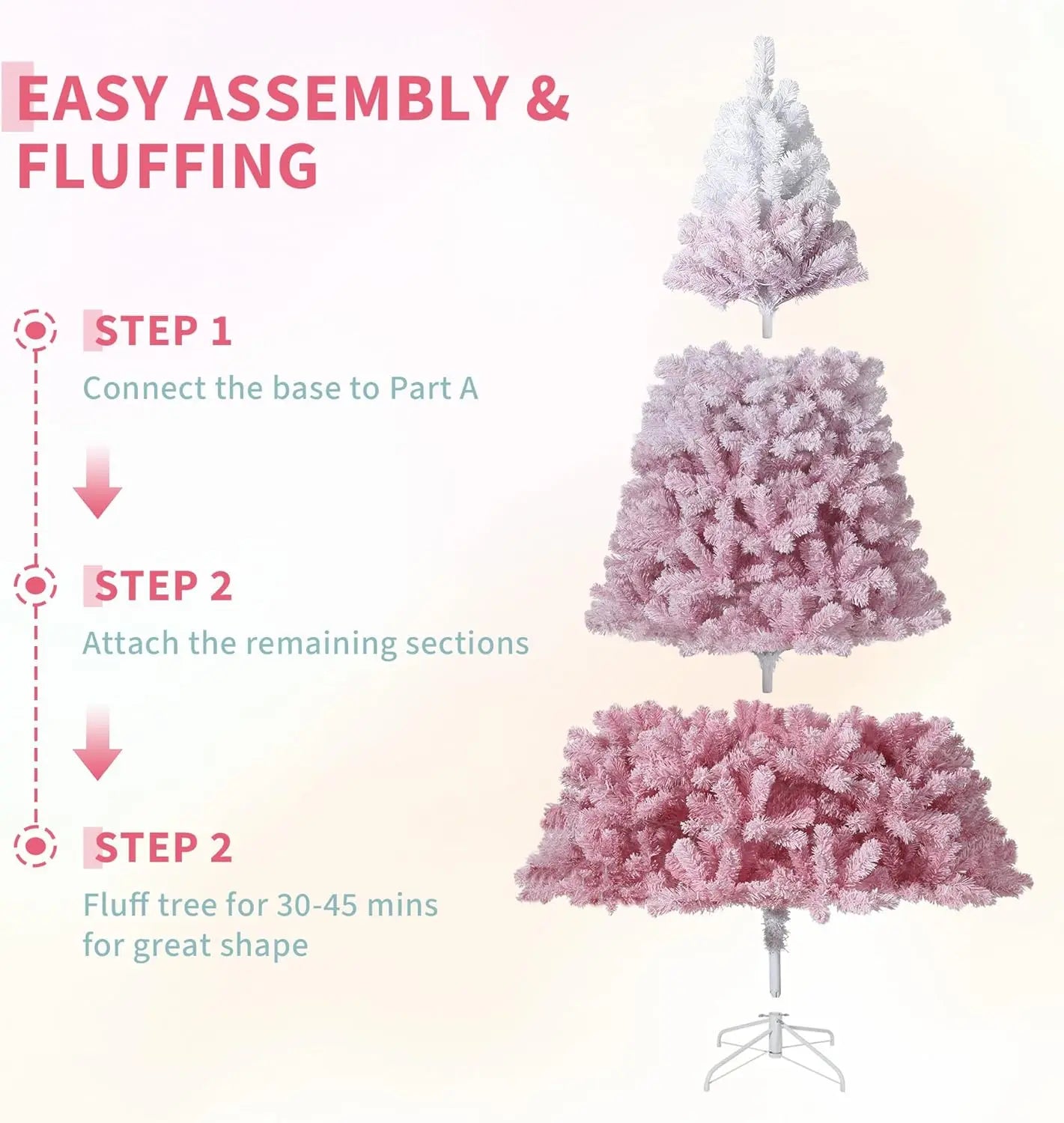 EASY ASSEMBLY & FLUFFING

STEP 1

Connect the base to Part A

STEP 2

Attach the remaining sections

STEP 2

Fluff tree for 30-45 mins for great shape