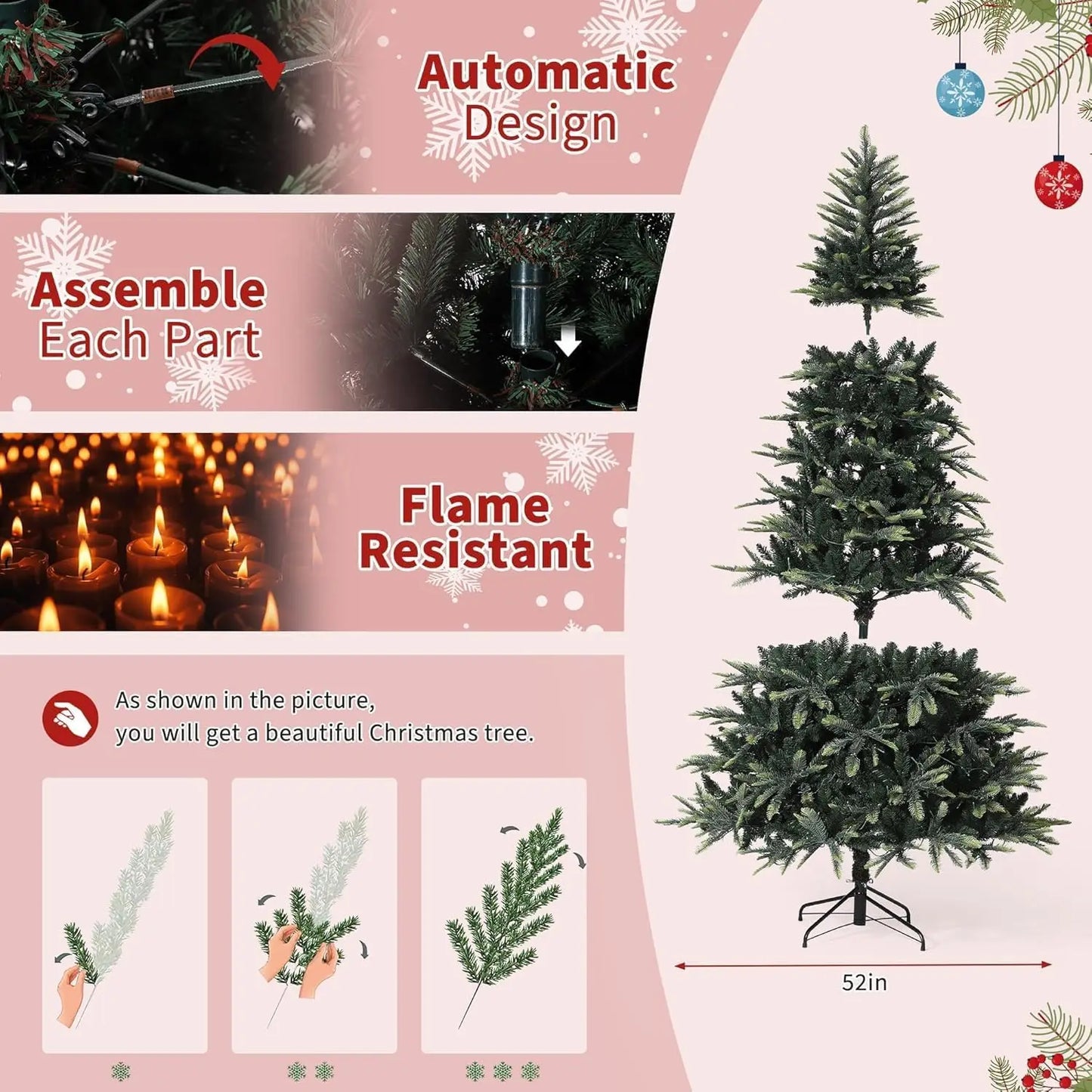 Automatic Design

Assemble Each Part

Flame Resistant

As shown in the picture, you will get a beautiful Christmas tree.

52in